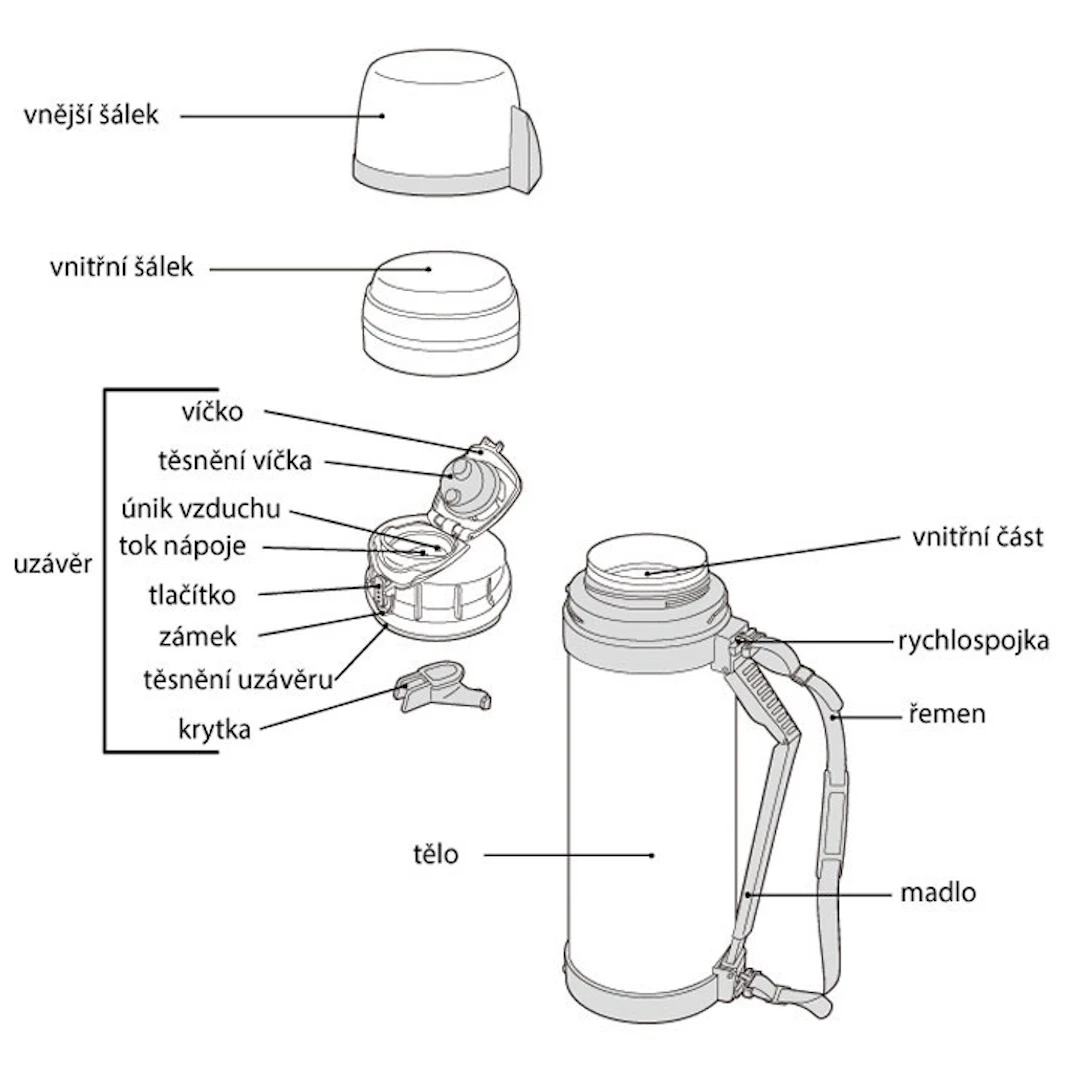 vnější šálek

vnitřní šálek

uzávěr

víčko
těsnění víčka
únik vzduchu
tok nápoje
tlačítko
zámek
těsnění uzávěru
krytka

vnitřní část
rychlospojka
řemen
tělo
madlo