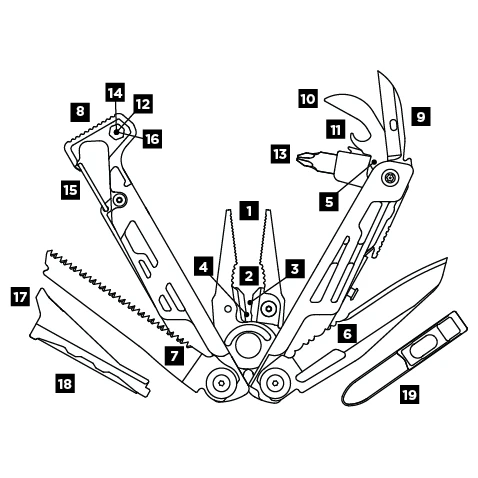 14
12
8
16
15
10
9
11
13
5
1
4
2
3
17
7
6
18
19