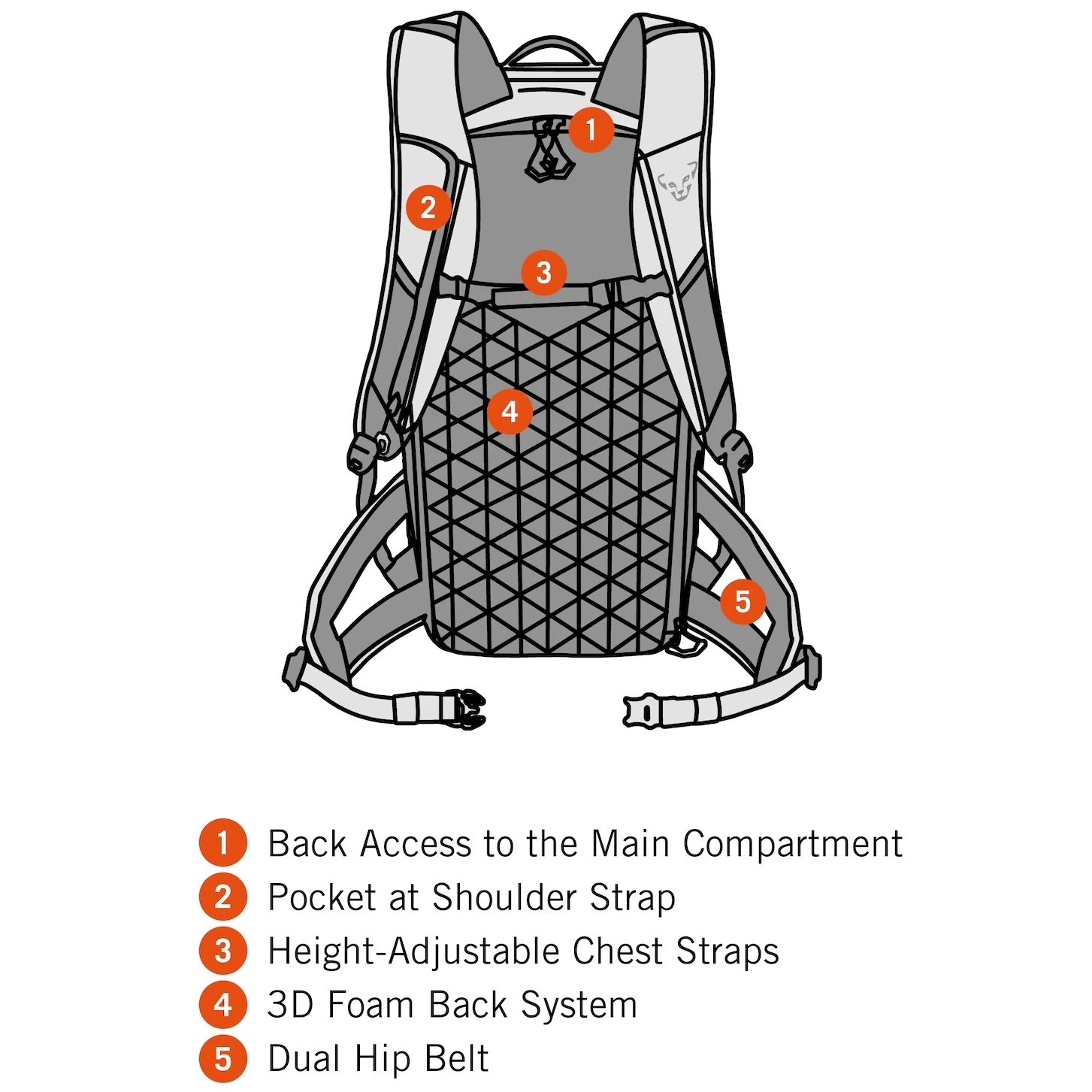 1
2
3
4
5

1 Back Access to the Main Compartment
2 Pocket at Shoulder Strap
3 Height-Adjustable Chest Straps
4 3D Foam Back System
5 Dual Hip Belt