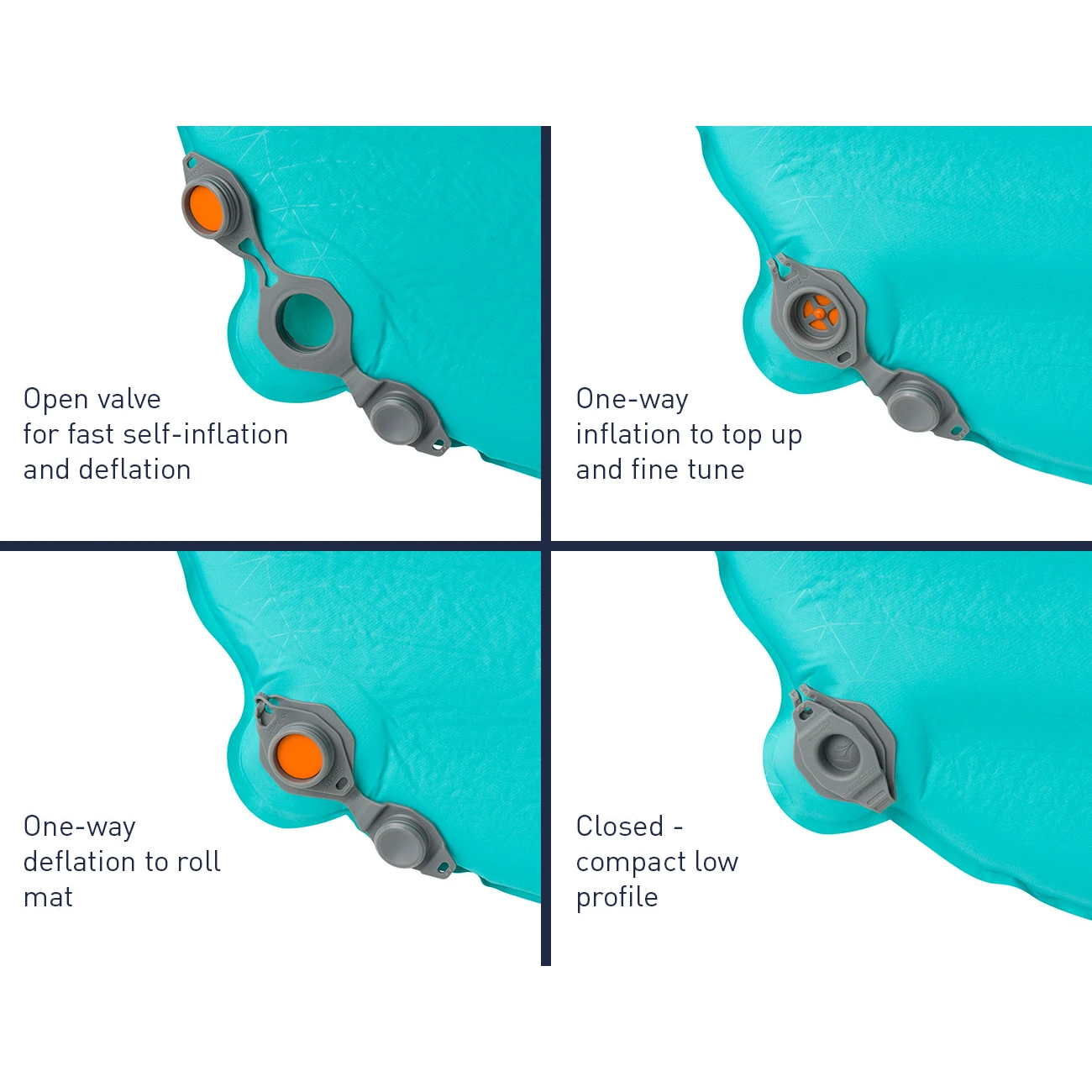 Open valve
for fast self-inflation
and deflation

One-way
inflation to top up
and fine tune

One-way
deflation to roll
mat

Closed -
compact low
profile