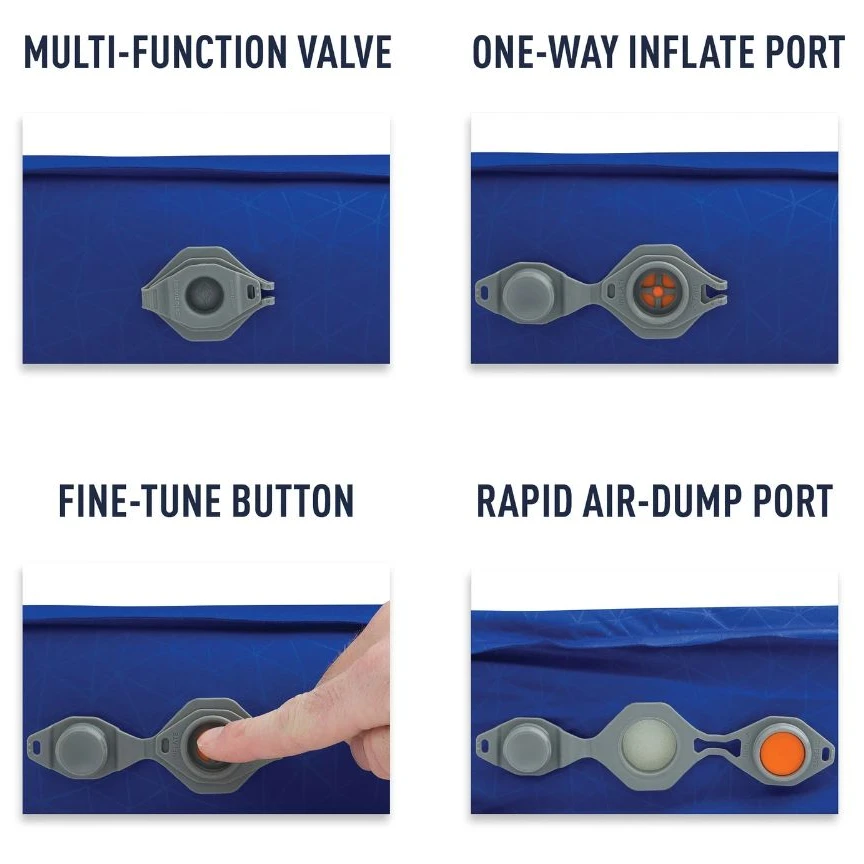 MULTI-FUNCTION VALVE

ONE-WAY INFLATE PORT

FINE-TUNE BUTTON

RAPID AIR-DUMP PORT