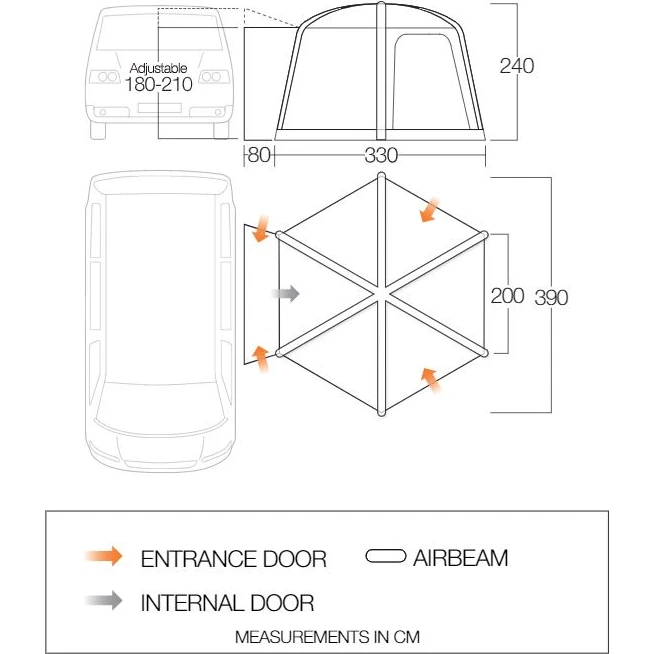 Adjustable
180-210

240

80

330

200

390

ENTRANCE DOOR

AIRBEAM

INTERNAL DOOR

MEASUREMENTS IN CM