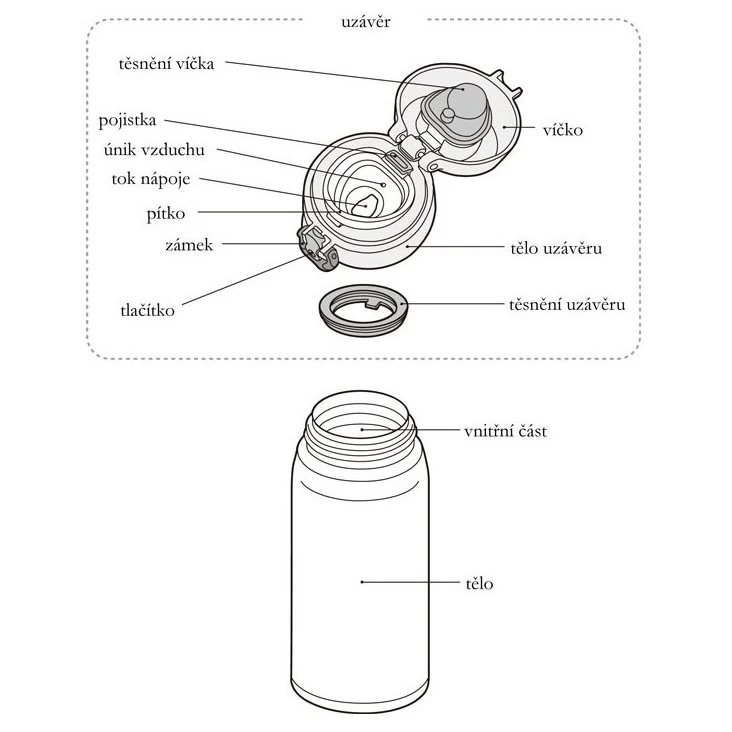 uzávěr

těsnění víčka

pojistka

únik vzduchu

tok nápoje

pítko

zámek

tlačítko

víčko

tělo uzávěru

těsnění uzávěru

vnitřní část

tělo