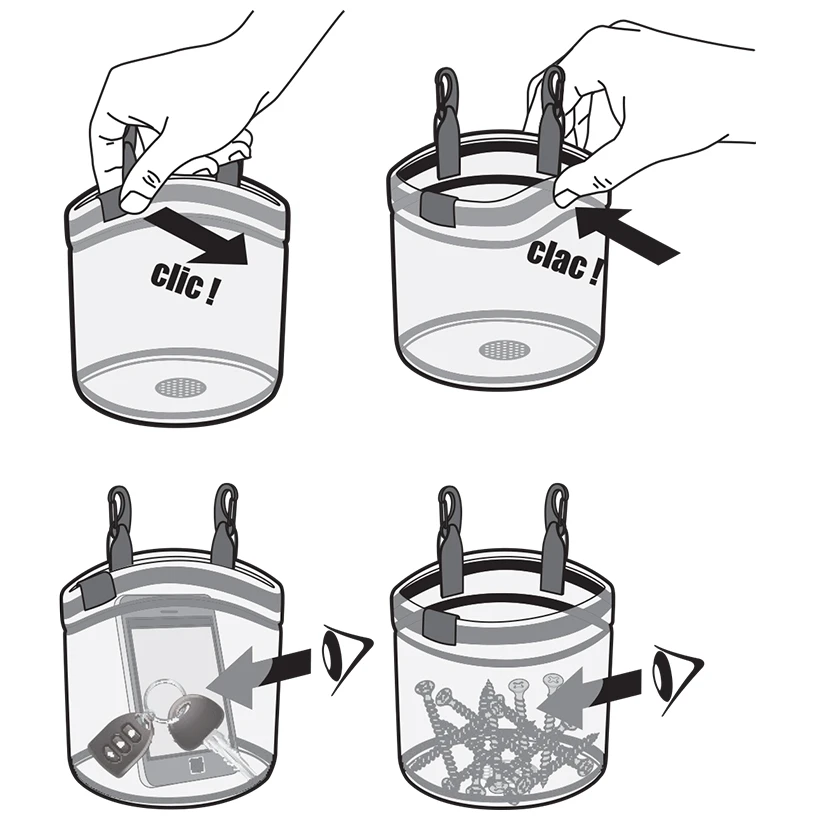 clic !

clac !