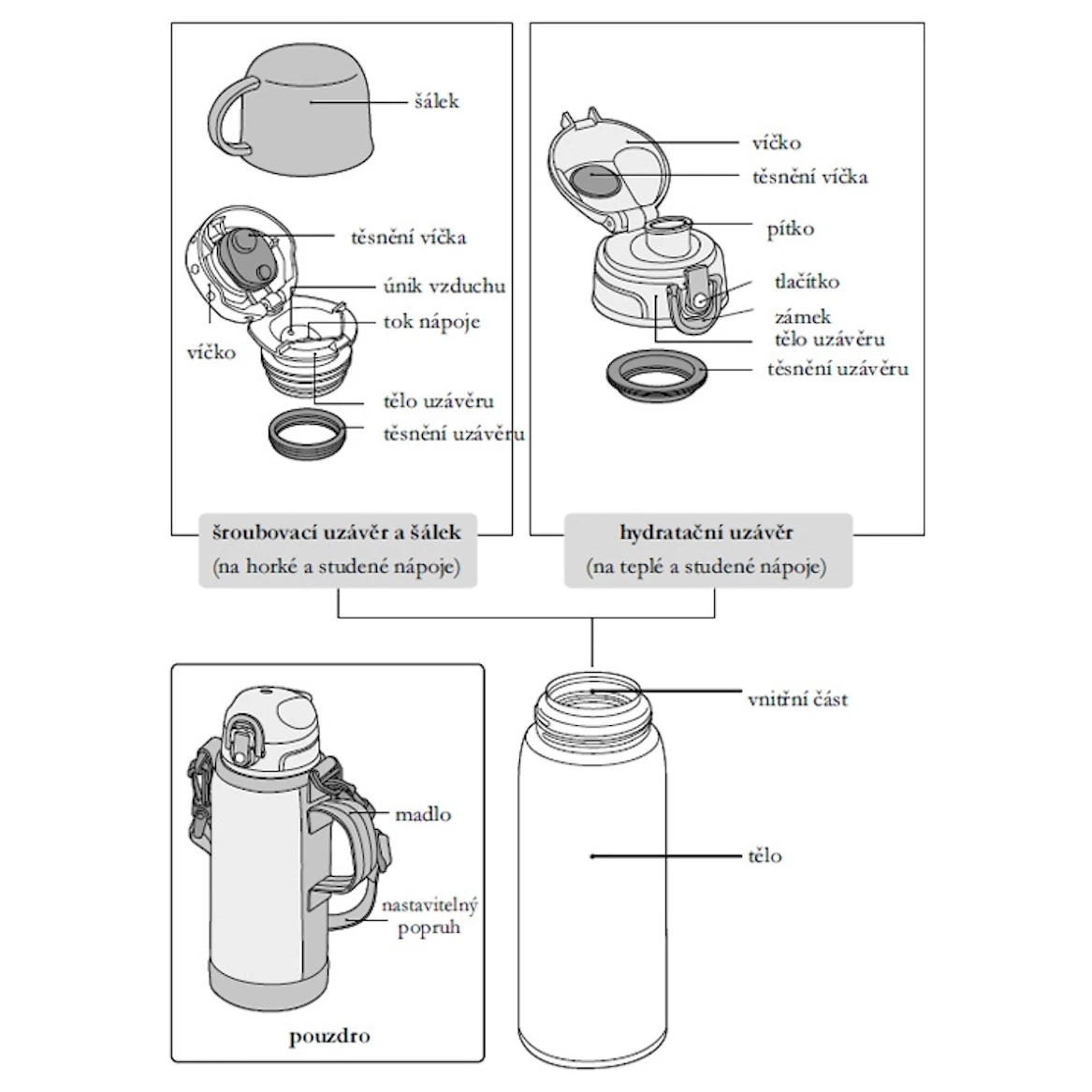 šálek

těsnění víčka

únik vzduchu

tok nápoje

víčko

tělo uzávěru

těsnění uzávěru

šroubovací uzávěr a šálek
(na horké a studené nápoje)

víčko

těsnění víčka

pítko

tlačítko

zámek

tělo uzávěru

těsnění uzávěru

hydratační uzávěr
(na teplé a studené nápoje)

madlo

nastavitelný popruh

pouzdro

vnitřní část

tělo