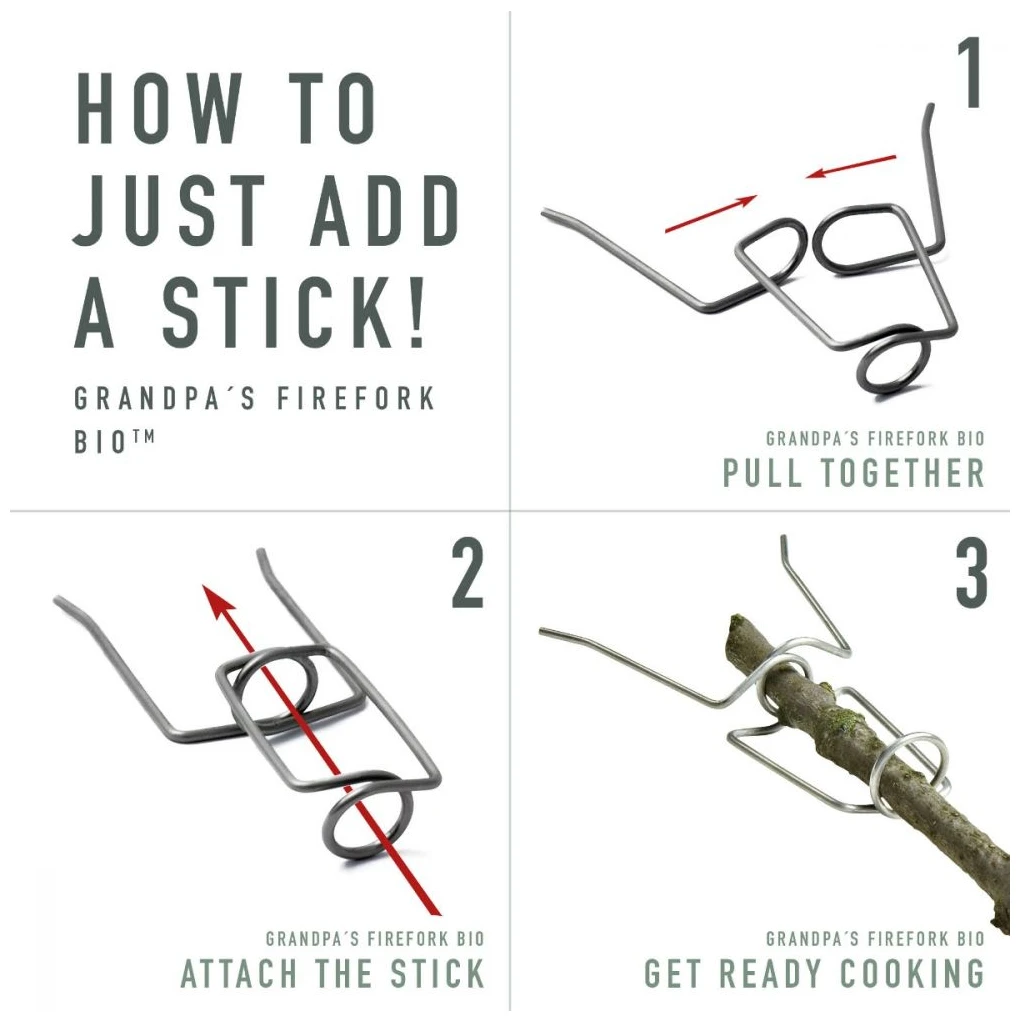 HOW TO JUST ADD A STICK!

GRANDPA´S FIREFORK BIO™

1

GRANDPA´S FIREFORK BIO
PULL TOGETHER

2

GRANDPA´S FIREFORK BIO
ATTACH THE STICK

3

GRANDPA´S FIREFORK BIO
GET READY COOKING