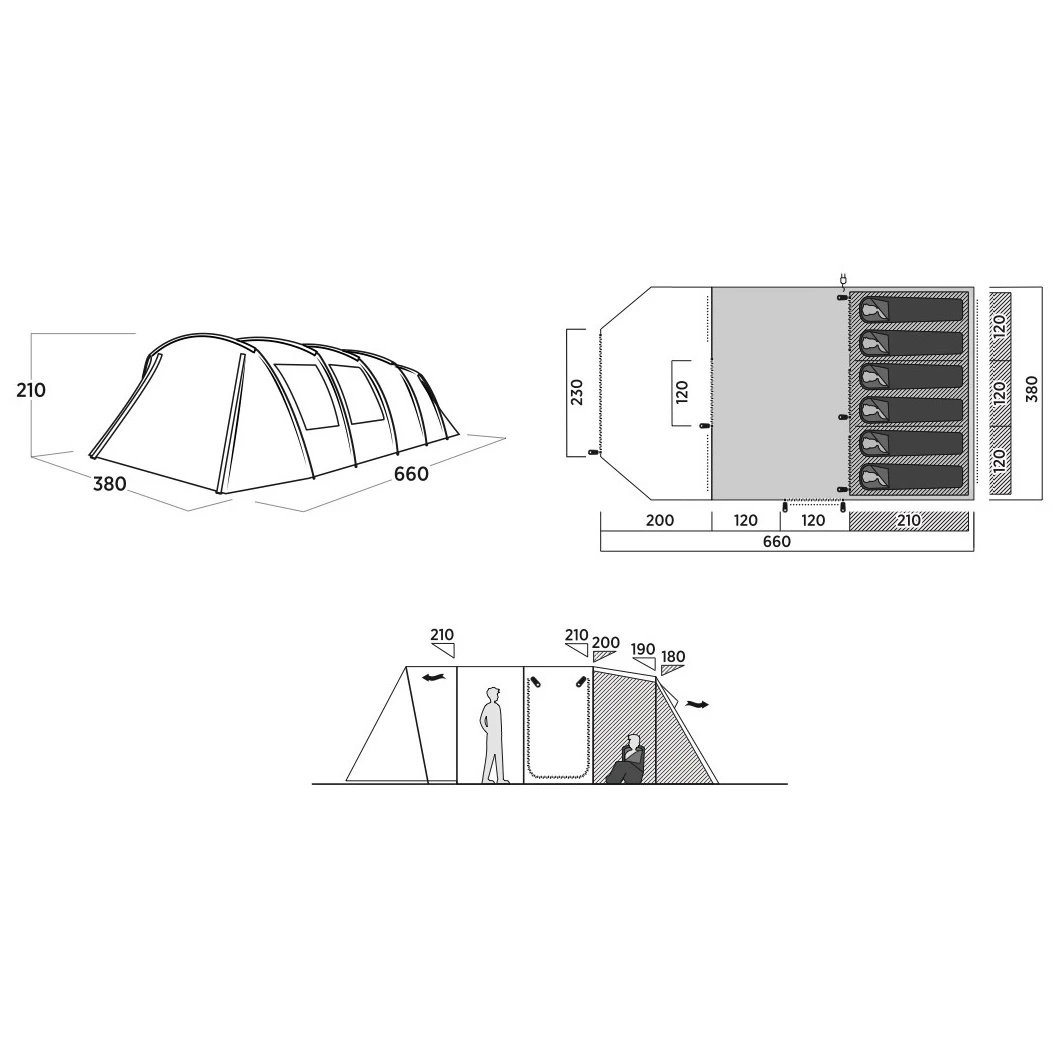 210
380
660

230
120
120
120
120
380
200
120
120
210
660

210
210
200
190
180