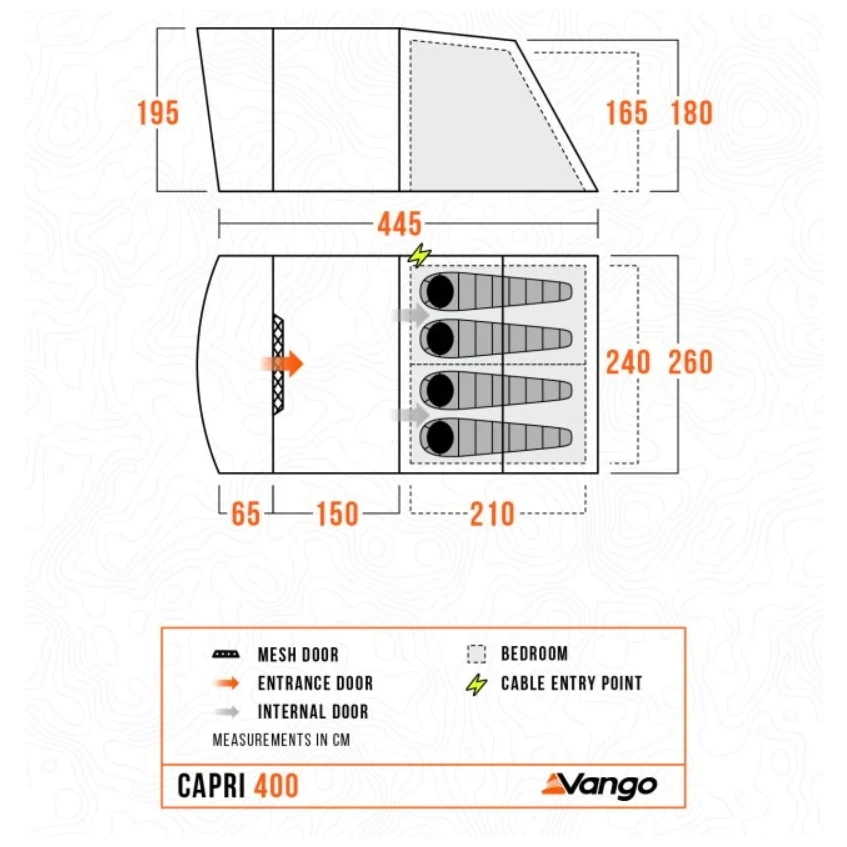 195

165 180

445

240 260

65 150 210

MESH DOOR
ENTRANCE DOOR
INTERNAL DOOR
MEASUREMENTS IN CM

BEDROOM
CABLE ENTRY POINT

CAPRI 400

Vango