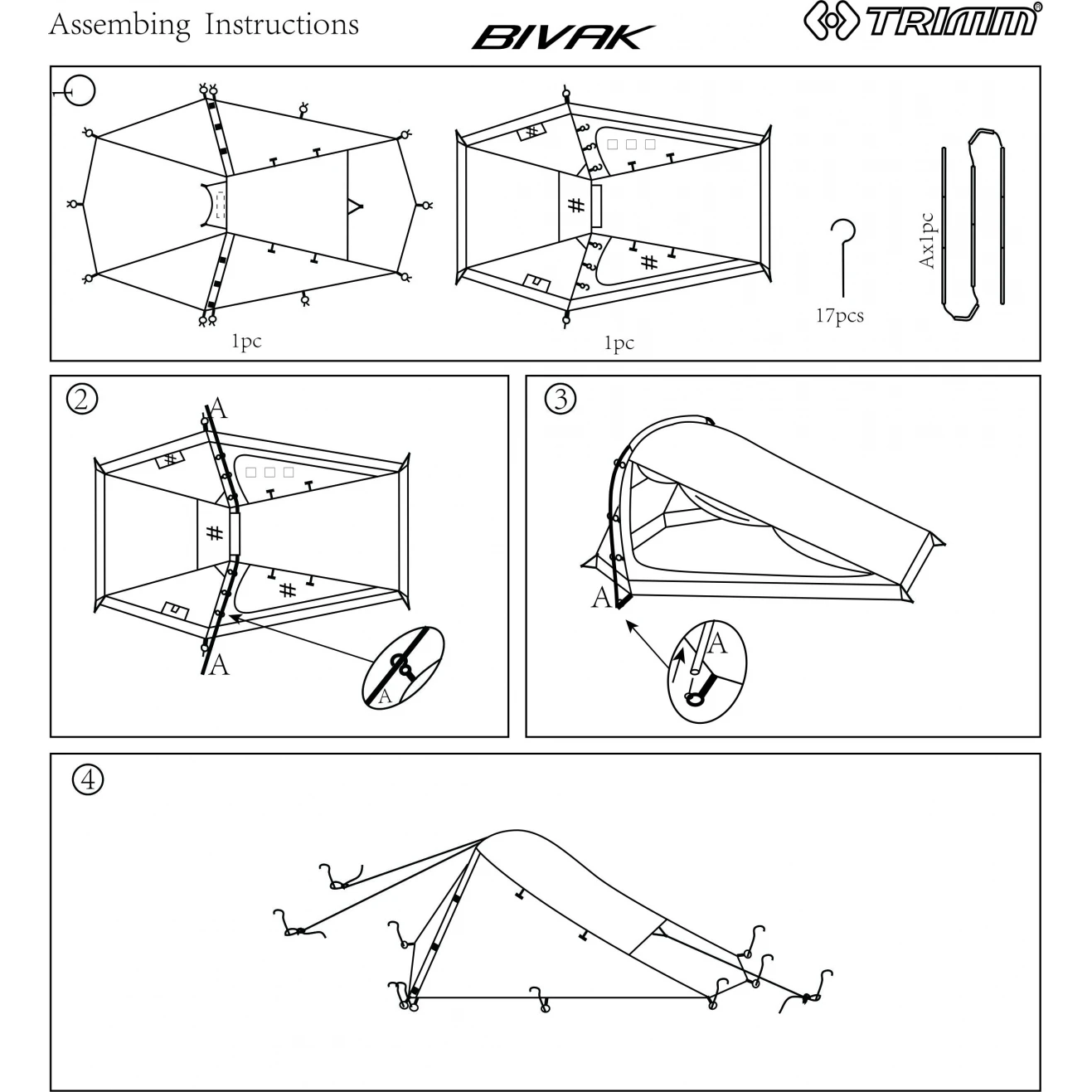 Assembing Instructions

BIVAK

TRIMM®

1

1pc

1pc

17pcs

Ax1pc

2

A

A

A

3

A

A

4