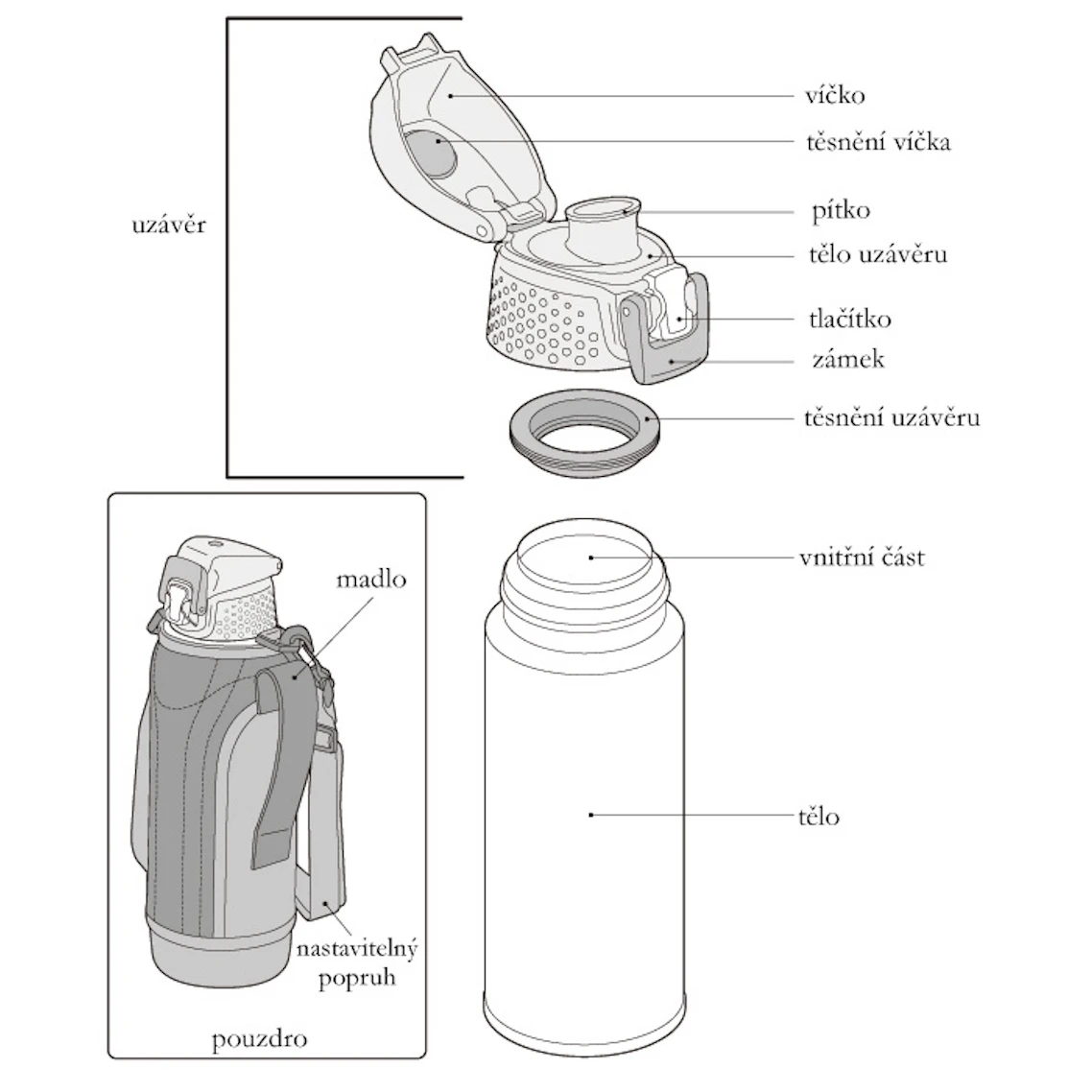 uzávěr

víčko

těsnění víčka

pítko

tělo uzávěru

tlačítko

zámek

těsnění uzávěru

madlo

nastavitelný popruh

pouzdro

vnitřní část

tělo