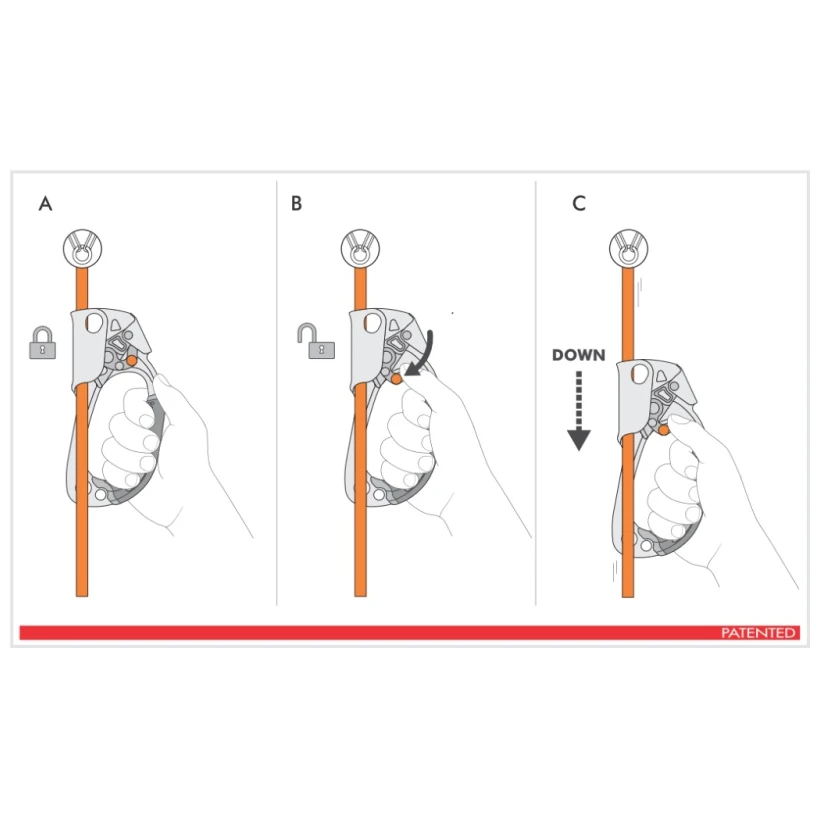 A

B

C

DOWN

PATENTED