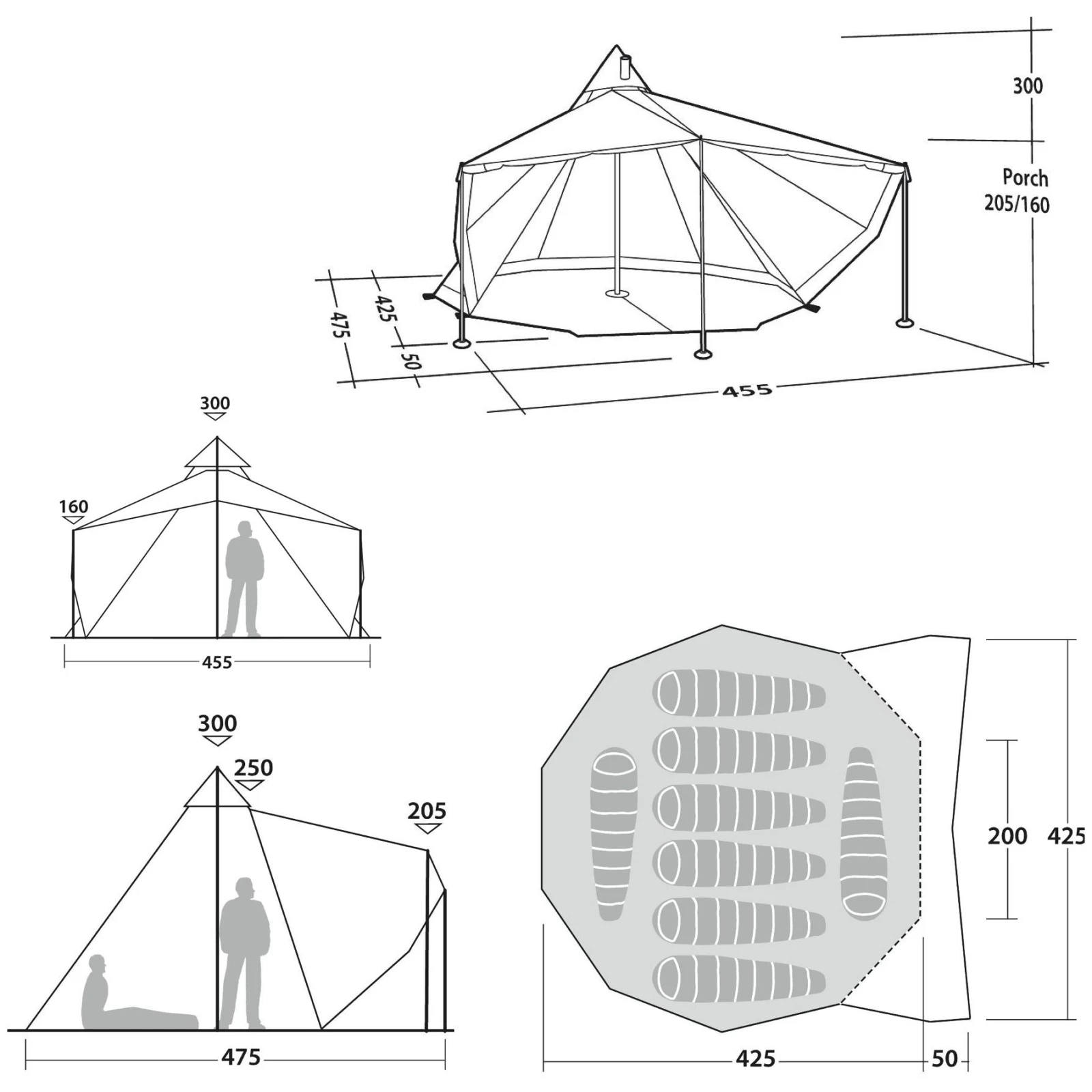 300

Porch
205/160

475

425

50

455

300

160

455

300

250

205

475

200

425

425

50