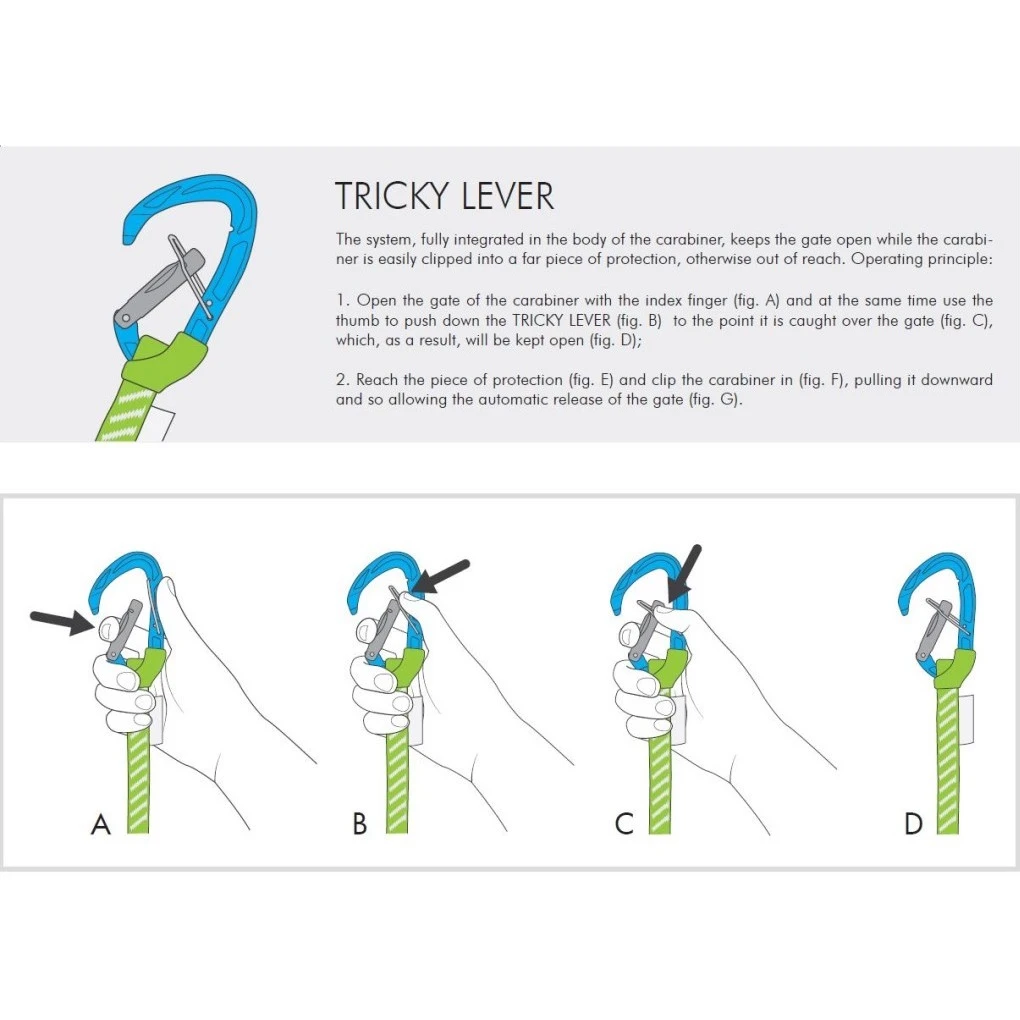 TRICKY LEVER

The system, fully integrated in the body of the carabiner, keeps the gate open while the carabiner is easily clipped into a far piece of protection, otherwise out of reach. Operating principle:

1. Open the gate of the carabiner with the index finger (fig. A) and at the same time use the thumb to push down the TRICKY LEVER (fig. B) to the point it is caught over the gate (fig. C), which, as a result, will be kept open (fig. D);

2. Reach the piece of protection (fig. E) and clip the carabiner in (fig. F), pulling it downward and so allowing the automatic release of the gate (fig. G).

A

B

C

D