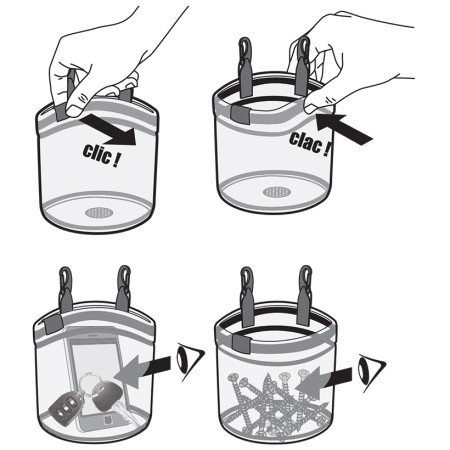 clic !

clac !