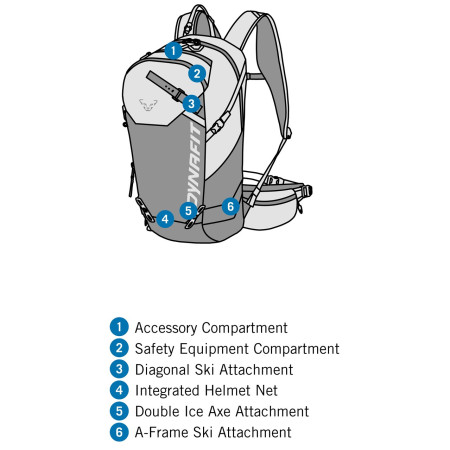 1
2
3
DYNAFIT
6
5
4

1 Accessory Compartment
2 Safety Equipment Compartment
3 Diagonal Ski Attachment
4 Integrated Helmet Net
5 Double Ice Axe Attachment
6 A-Frame Ski Attachment